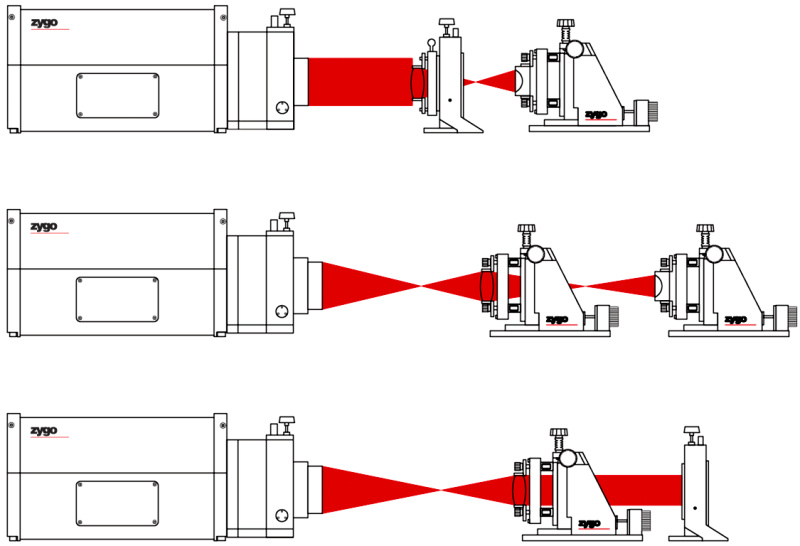 zygo

zygo

zygo

zygo

zygo

zygo

zygo