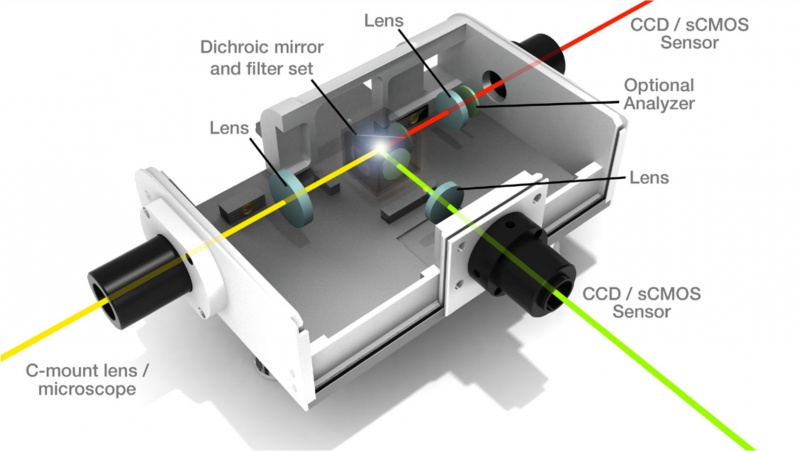 Lens

CCD / sCMOS Sensor

Dichroic mirror and filter set

Optional Analyzer

Lens

Lens

CCD / sCMOS Sensor

C-mount lens / microscope