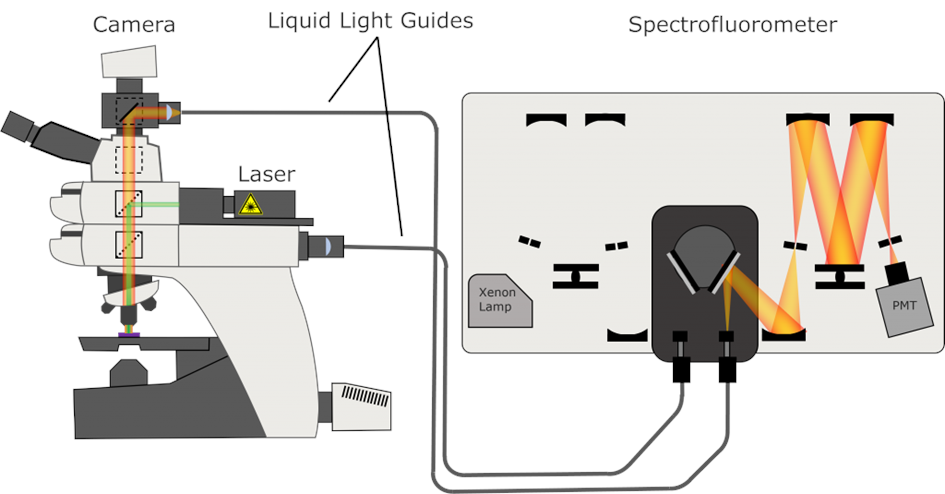 Camera

Liquid Light Guides

Spectrofluorometer

Laser

Xenon Lamp

PMT